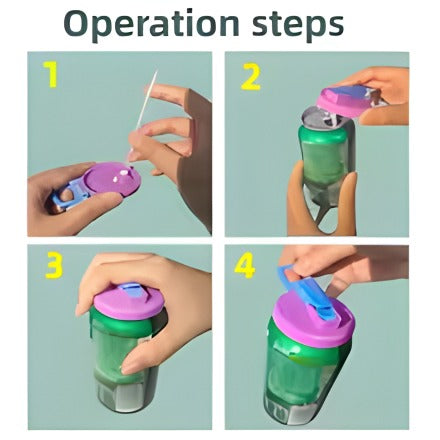 Operation steps

1

2

3

4